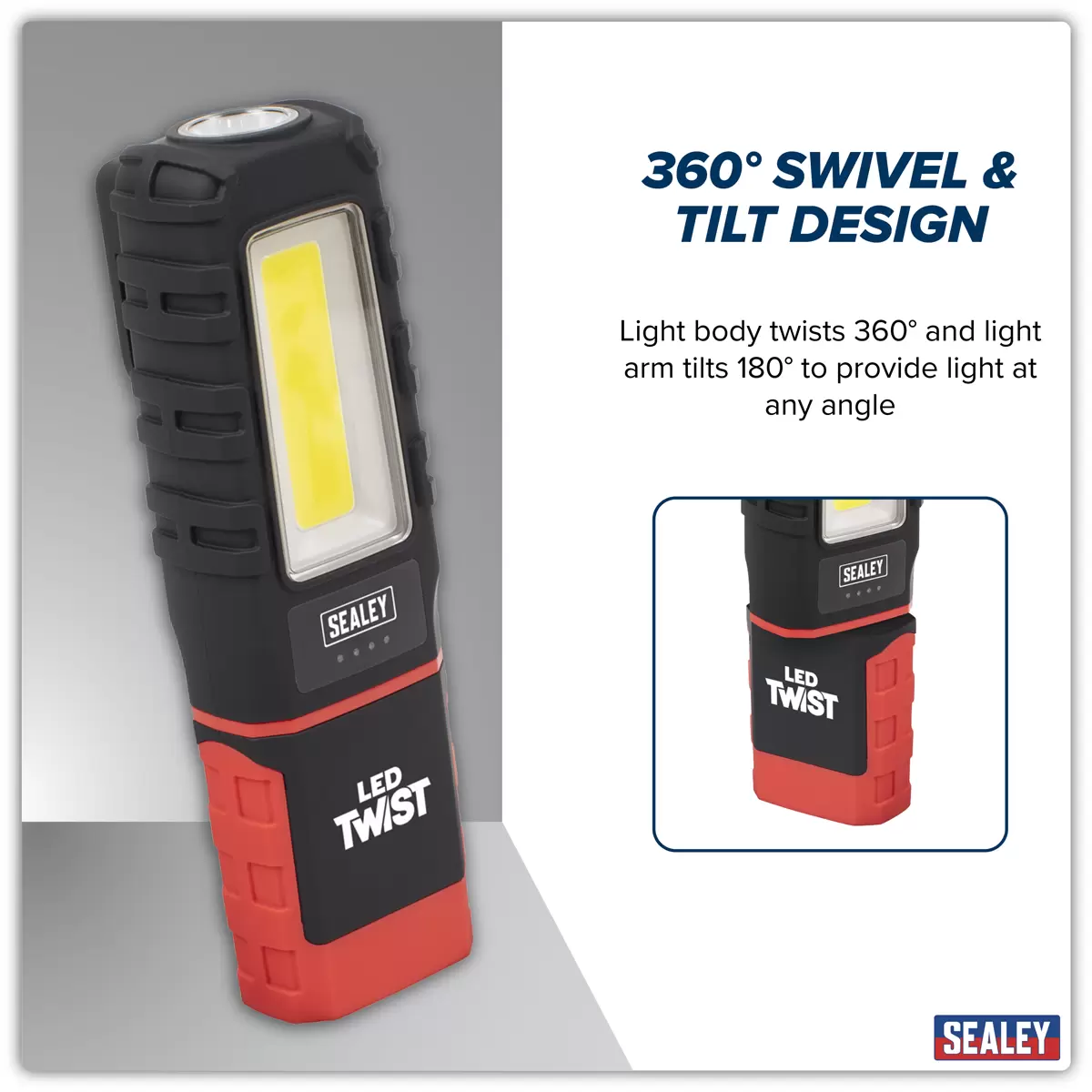 SEALEY

LED TWIST

360° SWIVEL & TILT DESIGN

Light body twists 360° and light arm tilts 180° to provide light at any angle

SEALEY

LED TWIST

SEALEY